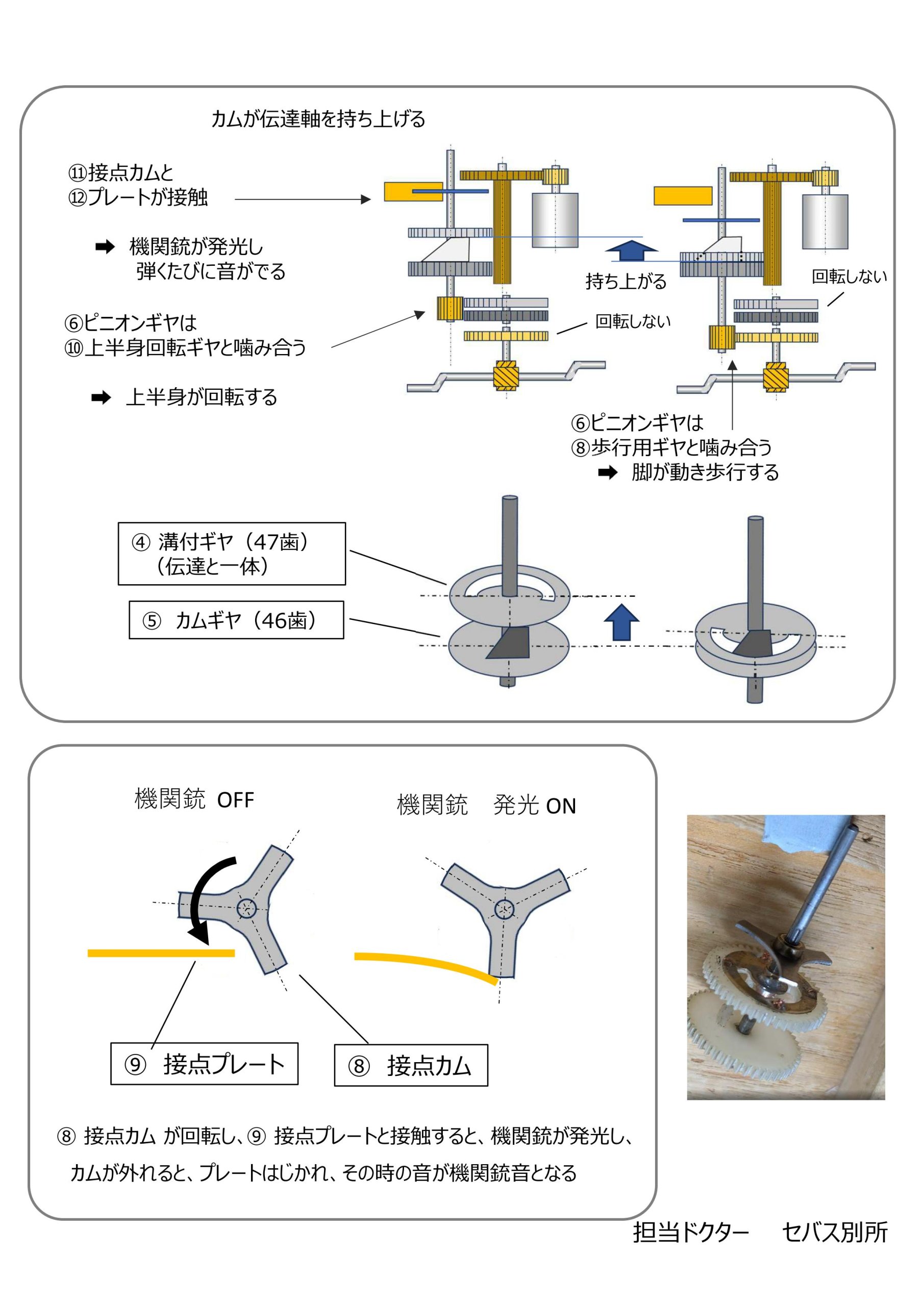 カムが伝達軸を持ち上げる

⑪接点カムと
⑫プレートが接触

➡ 機関銃が発光し
弾くたびに音がでる

⑥ピニオンギヤは
⑩上半身回転ギヤと噛み合う

➡ 上半身が回転する

持ち上がる

回転しない

回転しない

⑥ピニオンギヤは
⑧歩行用ギヤと噛み合う
➡ 脚が動き歩行する

④ 溝付ギヤ（47歯）
（伝達と一体）

⑤ カムギヤ（46歯）

機関銃 OFF

機関銃 発光 ON

⑨ 接点プレート

⑧ 接点カム

⑧ 接点カム が回転し、⑨ 接点プレートと接触すると、機関銃が発光し、
カムが外れると、プレートはじかれ、その時の音が機関銃音となる

担当ドクター セバス別所