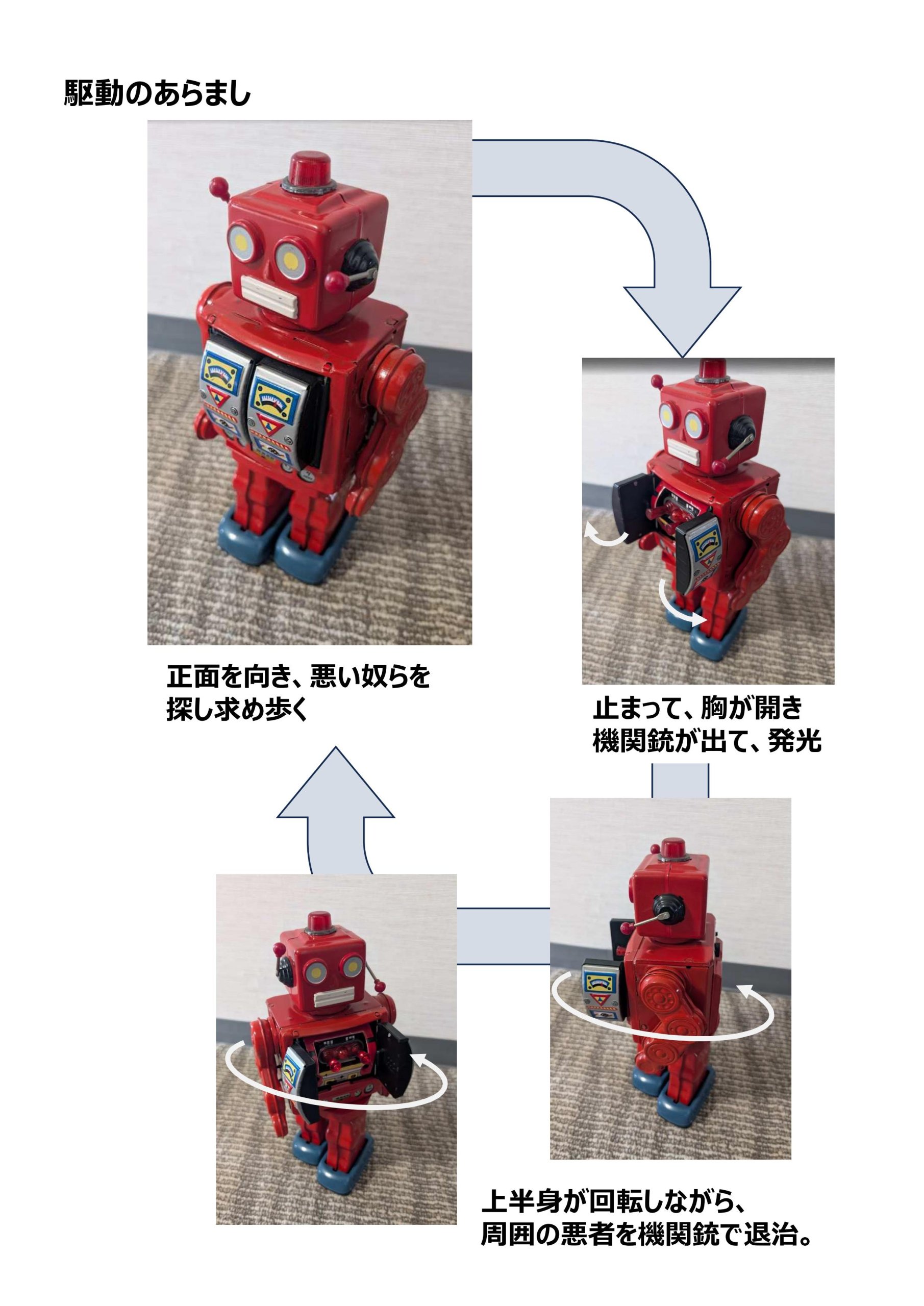 駆動のあらまし

正面を向き、悪い奴らを探し求め歩く

止まって、胸が開き機関銃が出て、発光

上半身が回転しながら、周囲の悪者を機関銃で退治。